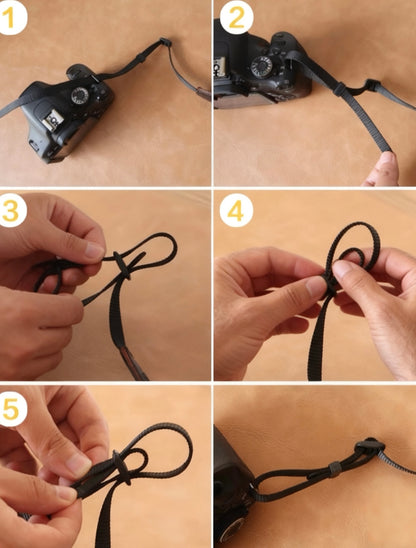 1
2
3
4
5